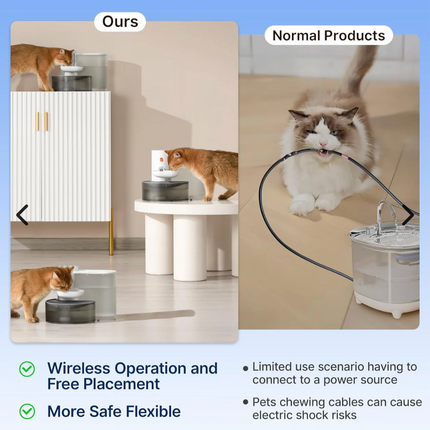 Ours

Normal Products

Wireless Operation and Free Placement

More Safe Flexible

• Limited use scenario having to connect to a power source

• Pets chewing cables can cause electric shock risks